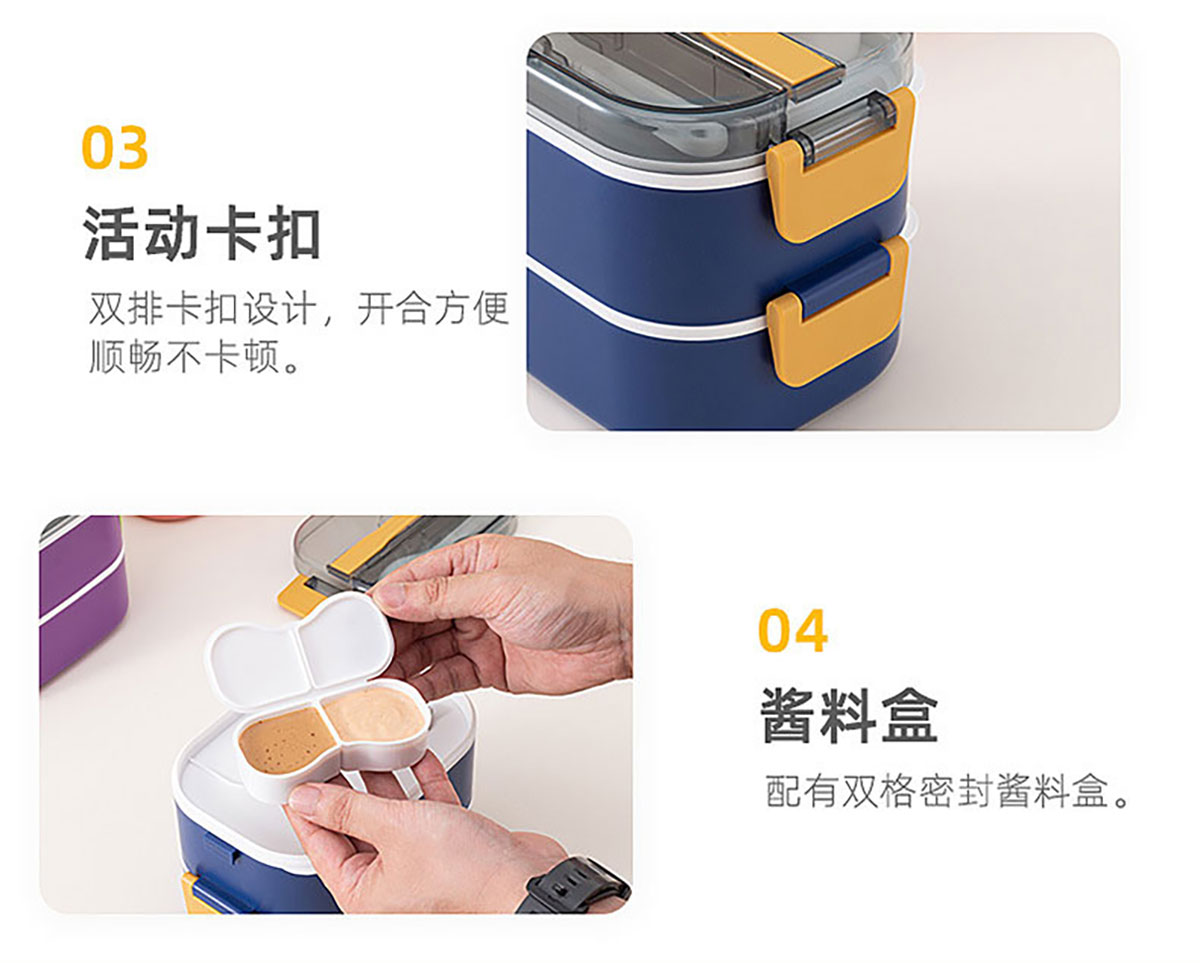 03

活动卡扣

双排卡扣设计，开合方便顺畅不卡顿。

04

酱料盒

配有双格密封酱料盒。