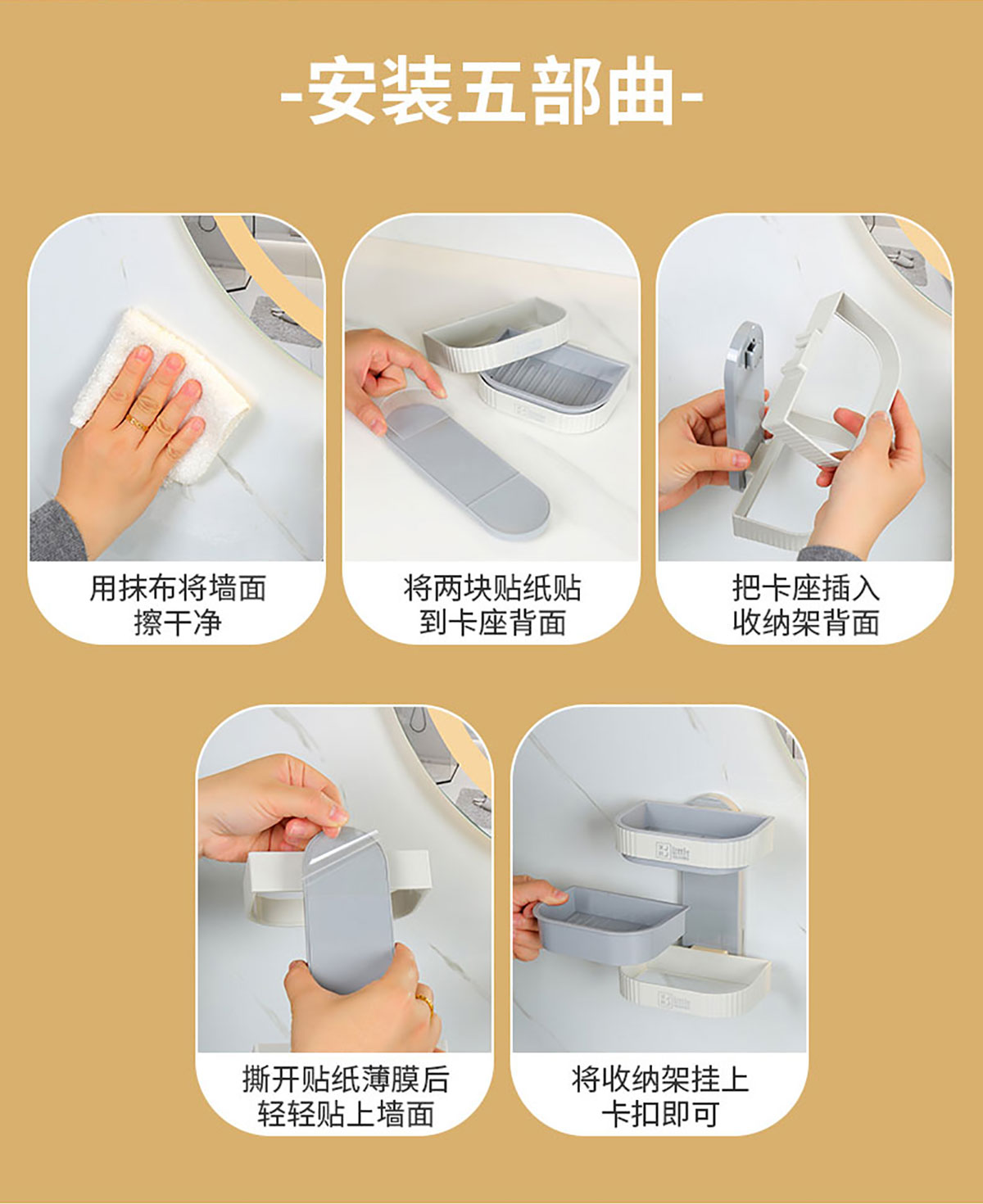 -安装五部曲-

用抹布将墙面擦干净

将两块贴纸贴到卡座背面

把卡座插入收纳架背面

撕开贴纸薄膜后轻轻贴上墙面

将收纳架挂上卡扣即可